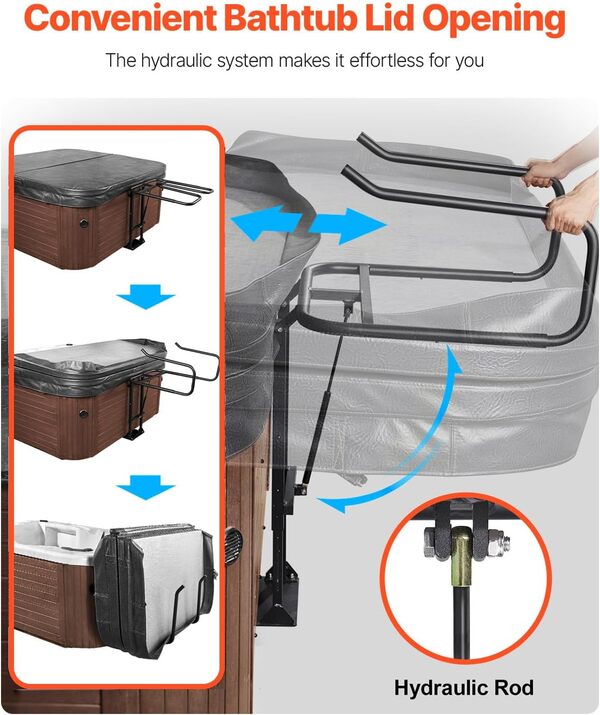 Convenient Bathtub Lid Opening

The hydraulic system makes it effortless for you

Hydraulic Rod